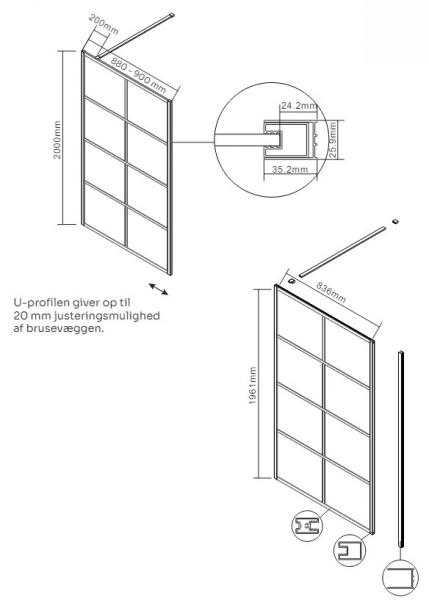 200mm

880 - 900 mm

2000mm

24.2mm

25.9mm

35.2mm

U-profilen giver op til 20 mm justeringsmulighed af brusevæggen.

836mm

1961mm