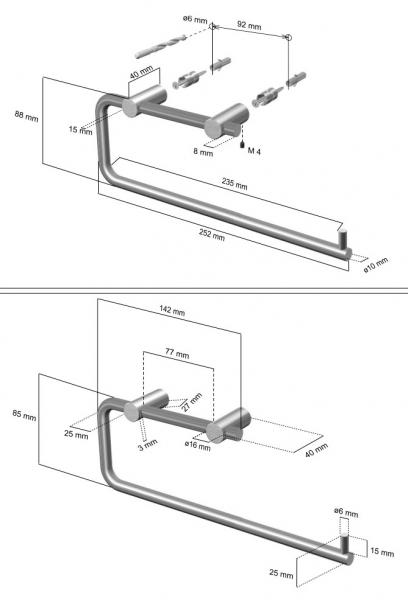 ø6 mm
92 mm
40 mm
88 mm
15 mm
8 mm
M 4
235 mm
252 mm
ø10 mm

142 mm
77 mm
85 mm
27 mm
25 mm
3 mm
ø16 mm
40 mm
ø6 mm
15 mm
25 mm