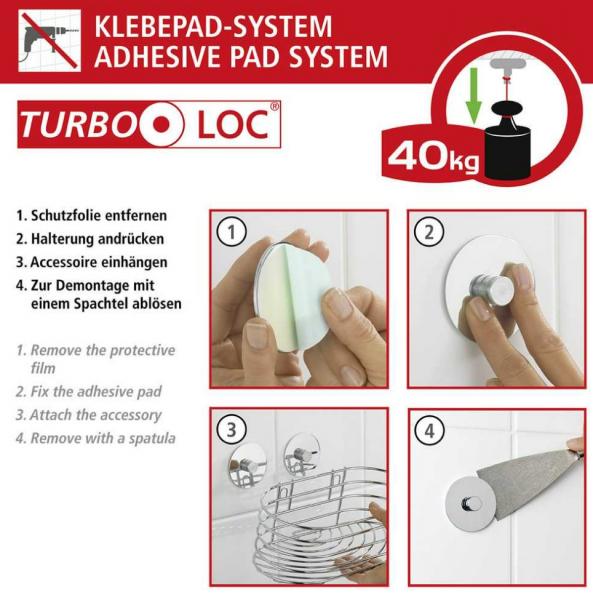 KLEBEPAD-SYSTEM
ADHESIVE PAD SYSTEM

TURBO LOC®

40kg

1. Schutzfolie entfernen
2. Halterung andrücken
3. Accessoire einhängen
4. Zur Demontage mit einem Spachtel ablösen

1. Remove the protective film
2. Fix the adhesive pad
3. Attach the accessory
4. Remove with a spatula

1

2

3

4